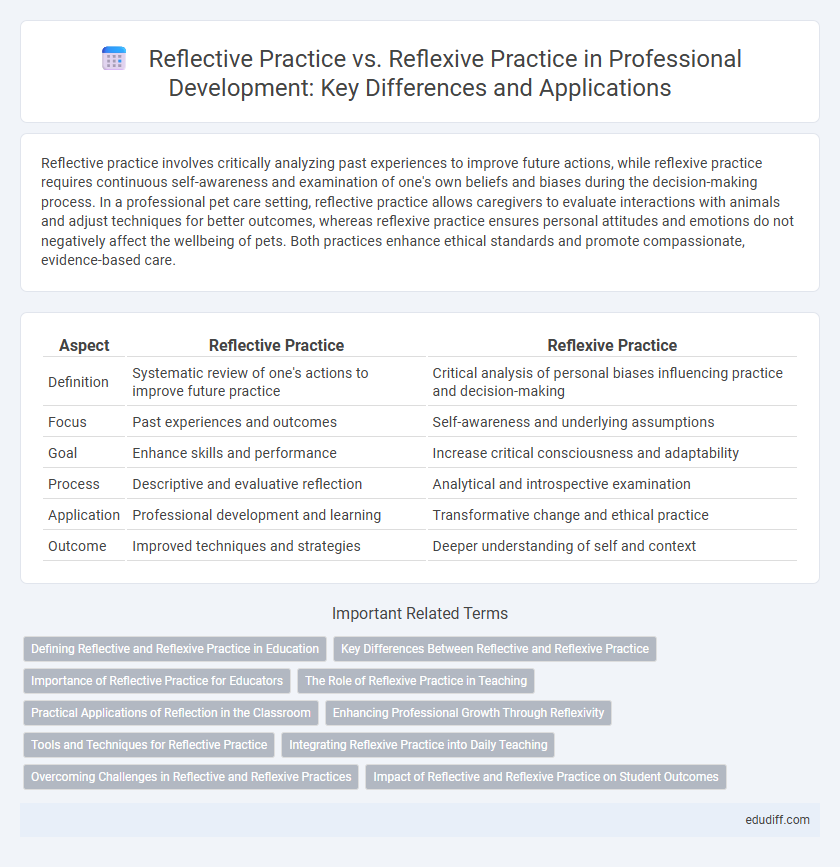 Reflective Practice vs. Reflexive Practice in Professional Development: Key Differences and Applications

Reflective practice involves critically analyzing past experiences to improve future actions, while reflexive practice requires continuous self-awareness and examination of one's own beliefs and biases during the decision-making process. In a professional pet care setting, reflective practice allows caregivers to evaluate interactions with animals and adjust techniques for better outcomes, whereas reflexive practice ensures personal attitudes and emotions do not negatively affect the wellbeing of pets. Both practices enhance ethical standards and promote compassionate, evidence-based care.

| Aspect | Reflective Practice | Reflexive Practice |
|---|---|---|
| Definition | Systematic review of one's actions to improve future practice | Critical analysis of personal biases influencing practice and decision-making |
| Focus | Past experiences and outcomes | Self-awareness and underlying assumptions |
| Goal | Enhance skills and performance | Increase critical consciousness and adaptability |
| Process | Descriptive and evaluative reflection | Analytical and introspective examination |
| Application | Professional development and learning | Transformative change and ethical practice |
| Outcome | Improved techniques and strategies | Deeper understanding of self and context |

Important Related Terms

Defining Reflective and Reflexive Practice in Education
Key Differences Between Reflective and Reflexive Practice
Importance of Reflective Practice for Educators
The Role of Reflexive Practice in Teaching
Practical Applications of Reflection in the Classroom
Enhancing Professional Growth Through Reflexivity
Tools and Techniques for Reflective Practice
Integrating Reflexive Practice into Daily Teaching
Overcoming Challenges in Reflective and Reflexive Practices
Impact of Reflective and Reflexive Practice on Student Outcomes

edudiff.com