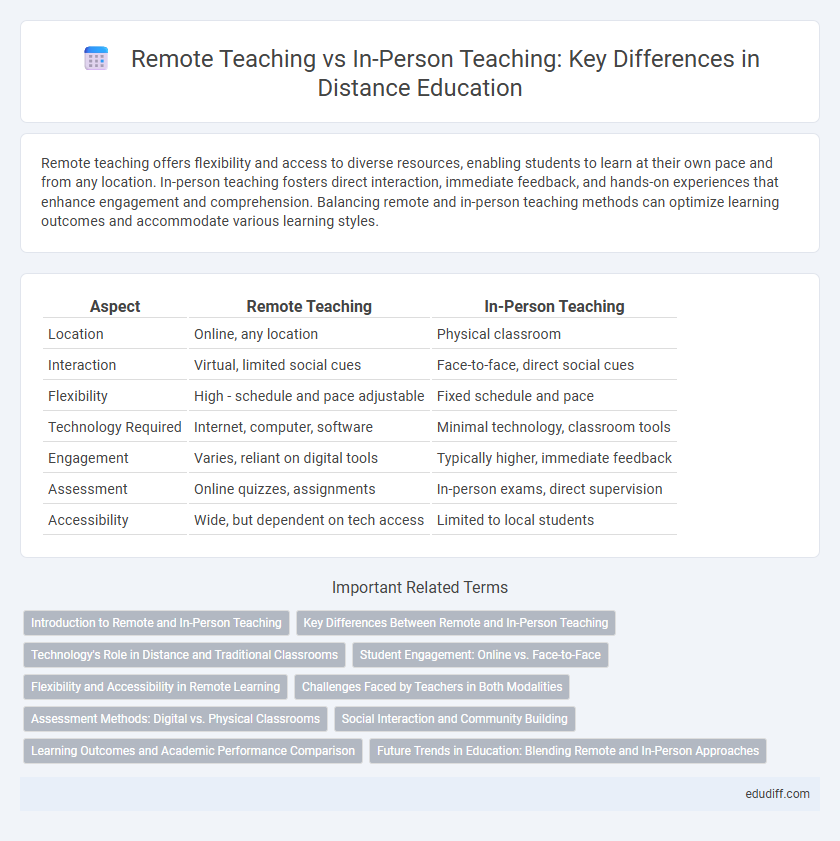 Remote Teaching vs In-Person Teaching: Key Differences in Distance Education

Remote teaching offers flexibility and access to diverse resources, enabling students to learn at their own pace and from any location. In-person teaching fosters direct interaction, immediate feedback, and hands-on experiences that enhance engagement and comprehension. Balancing remote and in-person teaching methods can optimize learning outcomes and accommodate various learning styles.

| Aspect | Remote Teaching | In-Person Teaching |
|---|---|---|
| Location | Online, any location | Physical classroom |
| Interaction | Virtual, limited social cues | Face-to-face, direct social cues |
| Flexibility | High - schedule and pace adjustable | Fixed schedule and pace |
| Technology Required | Internet, computer, software | Minimal technology, classroom tools |
| Engagement | Varies, reliant on digital tools | Typically higher, immediate feedback |
| Assessment | Online quizzes, assignments | In-person exams, direct supervision |
| Accessibility | Wide, but dependent on tech access | Limited to local students |

Important Related Terms

Introduction to Remote and In-Person Teaching
Key Differences Between Remote and In-Person Teaching
Technology's Role in Distance and Traditional Classrooms
Student Engagement: Online vs. Face-to-Face
Flexibility and Accessibility in Remote Learning
Challenges Faced by Teachers in Both Modalities
Assessment Methods: Digital vs. Physical Classrooms
Social Interaction and Community Building
Learning Outcomes and Academic Performance Comparison
Future Trends in Education: Blending Remote and In-Person Approaches

edudiff.com