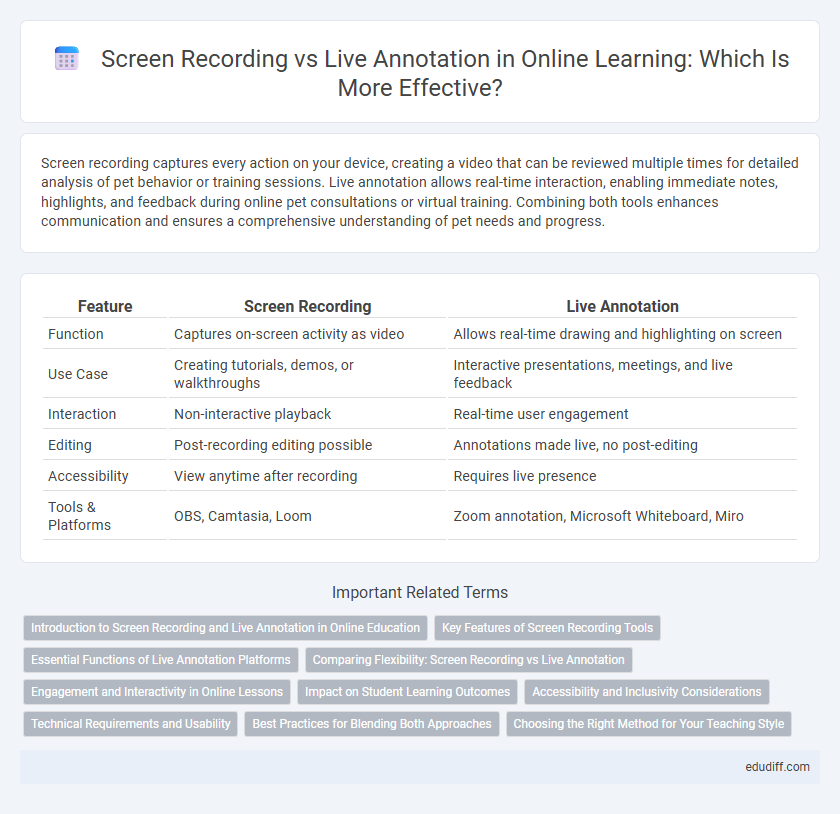 Screen Recording vs Live Annotation in Online Learning: Which Is More Effective?

Screen recording captures every action on your device, creating a video that can be reviewed multiple times for detailed analysis of pet behavior or training sessions. Live annotation allows real-time interaction, enabling immediate notes, highlights, and feedback during online pet consultations or virtual training. Combining both tools enhances communication and ensures a comprehensive understanding of pet needs and progress.

| Feature | Screen Recording | Live Annotation |
|---|---|---|
| Function | Captures on-screen activity as video | Allows real-time drawing and highlighting on screen |
| Use Case | Creating tutorials, demos, or walkthroughs | Interactive presentations, meetings, and live feedback |
| Interaction | Non-interactive playback | Real-time user engagement |
| Editing | Post-recording editing possible | Annotations made live, no post-editing |
| Accessibility | View anytime after recording | Requires live presence |
| Tools & Platforms | OBS, Camtasia, Loom | Zoom annotation, Microsoft Whiteboard, Miro |

Important Related Terms

Introduction to Screen Recording and Live Annotation in Online Education
Key Features of Screen Recording Tools
Essential Functions of Live Annotation Platforms
Comparing Flexibility: Screen Recording vs Live Annotation
Engagement and Interactivity in Online Lessons
Impact on Student Learning Outcomes
Accessibility and Inclusivity Considerations
Technical Requirements and Usability
Best Practices for Blending Both Approaches
Choosing the Right Method for Your Teaching Style

edudiff.com