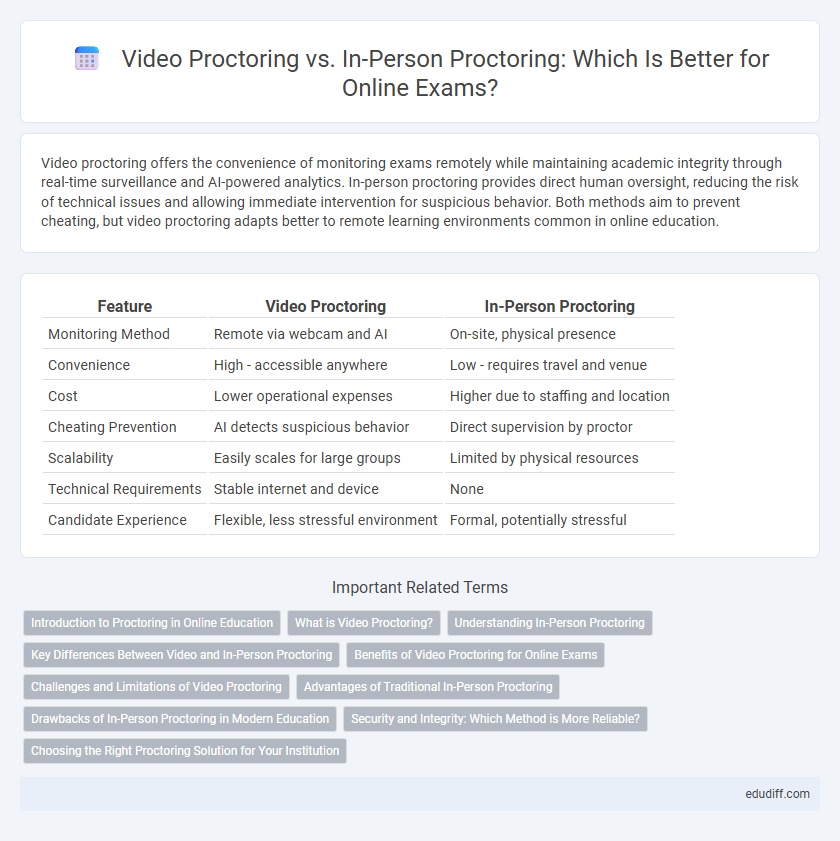 Video Proctoring vs. In-Person Proctoring: Which Is Better for Online Exams?

Video proctoring offers the convenience of monitoring exams remotely while maintaining academic integrity through real-time surveillance and AI-powered analytics. In-person proctoring provides direct human oversight, reducing the risk of technical issues and allowing immediate intervention for suspicious behavior. Both methods aim to prevent cheating, but video proctoring adapts better to remote learning environments common in online education.

| Feature | Video Proctoring | In-Person Proctoring |
|---|---|---|
| Monitoring Method | Remote via webcam and AI | On-site, physical presence |
| Convenience | High - accessible anywhere | Low - requires travel and venue |
| Cost | Lower operational expenses | Higher due to staffing and location |
| Cheating Prevention | AI detects suspicious behavior | Direct supervision by proctor |
| Scalability | Easily scales for large groups | Limited by physical resources |
| Technical Requirements | Stable internet and device | None |
| Candidate Experience | Flexible, less stressful environment | Formal, potentially stressful |

Important Related Terms

Introduction to Proctoring in Online Education
What is Video Proctoring?
Understanding In-Person Proctoring
Key Differences Between Video and In-Person Proctoring
Benefits of Video Proctoring for Online Exams
Challenges and Limitations of Video Proctoring
Advantages of Traditional In-Person Proctoring
Drawbacks of In-Person Proctoring in Modern Education
Security and Integrity: Which Method is More Reliable?
Choosing the Right Proctoring Solution for Your Institution

edudiff.com