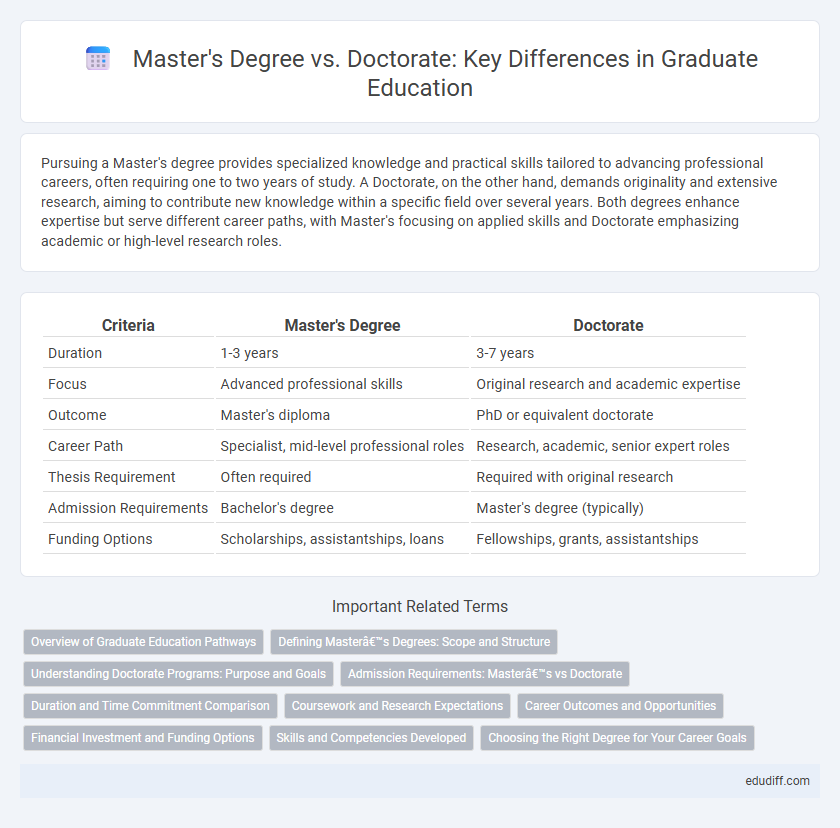 Master's Degree vs. Doctorate: Key Differences in Graduate Education

Pursuing a Master's degree provides specialized knowledge and practical skills tailored to advancing professional careers, often requiring one to two years of study. A Doctorate, on the other hand, demands originality and extensive research, aiming to contribute new knowledge within a specific field over several years. Both degrees enhance expertise but serve different career paths, with Master's focusing on applied skills and Doctorate emphasizing academic or high-level research roles.

| Criteria | Master's Degree | Doctorate |
|---|---|---|
| Duration | 1-3 years | 3-7 years |
| Focus | Advanced professional skills | Original research and academic expertise |
| Outcome | Master's diploma | PhD or equivalent doctorate |
| Career Path | Specialist, mid-level professional roles | Research, academic, senior expert roles |
| Thesis Requirement | Often required | Required with original research |
| Admission Requirements | Bachelor's degree | Master's degree (typically) |
| Funding Options | Scholarships, assistantships, loans | Fellowships, grants, assistantships |

Important Related Terms

Overview of Graduate Education Pathways
Defining Masterâ€™s Degrees: Scope and Structure
Understanding Doctorate Programs: Purpose and Goals
Admission Requirements: Masterâ€™s vs Doctorate
Duration and Time Commitment Comparison
Coursework and Research Expectations
Career Outcomes and Opportunities
Financial Investment and Funding Options
Skills and Competencies Developed
Choosing the Right Degree for Your Career Goals

edudiff.com