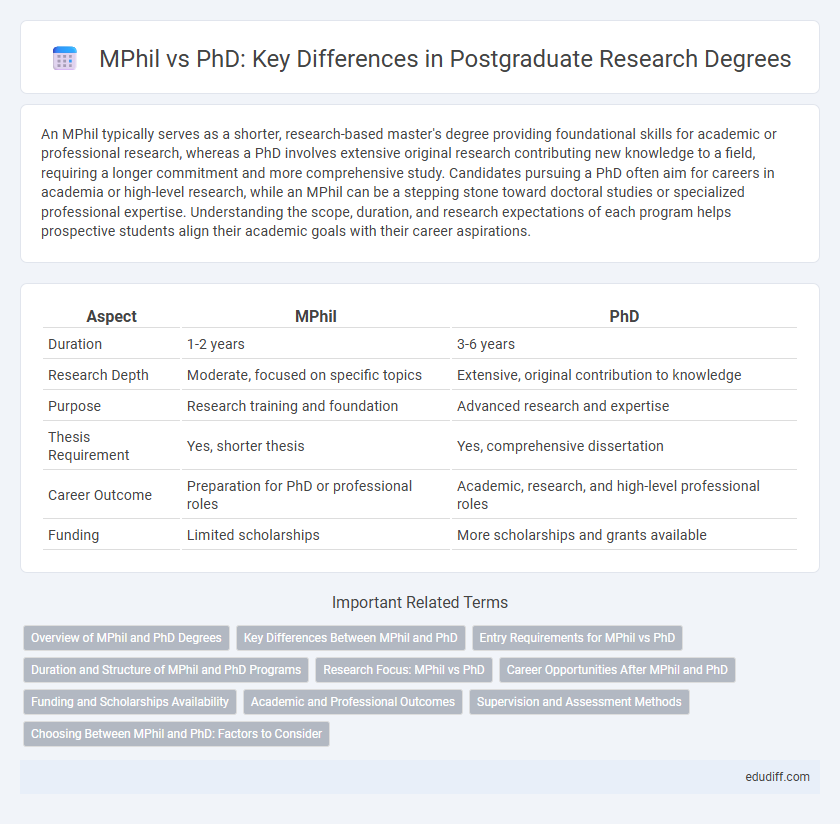 MPhil vs PhD: Key Differences in Postgraduate Research Degrees

An MPhil typically serves as a shorter, research-based master's degree providing foundational skills for academic or professional research, whereas a PhD involves extensive original research contributing new knowledge to a field, requiring a longer commitment and more comprehensive study. Candidates pursuing a PhD often aim for careers in academia or high-level research, while an MPhil can be a stepping stone toward doctoral studies or specialized professional expertise. Understanding the scope, duration, and research expectations of each program helps prospective students align their academic goals with their career aspirations.

| Aspect | MPhil | PhD |
|---|---|---|
| Duration | 1-2 years | 3-6 years |
| Research Depth | Moderate, focused on specific topics | Extensive, original contribution to knowledge |
| Purpose | Research training and foundation | Advanced research and expertise |
| Thesis Requirement | Yes, shorter thesis | Yes, comprehensive dissertation |
| Career Outcome | Preparation for PhD or professional roles | Academic, research, and high-level professional roles |
| Funding | Limited scholarships | More scholarships and grants available |

Important Related Terms

Overview of MPhil and PhD Degrees
Key Differences Between MPhil and PhD
Entry Requirements for MPhil vs PhD
Duration and Structure of MPhil and PhD Programs
Research Focus: MPhil vs PhD
Career Opportunities After MPhil and PhD
Funding and Scholarships Availability
Academic and Professional Outcomes
Supervision and Assessment Methods
Choosing Between MPhil and PhD: Factors to Consider

edudiff.com