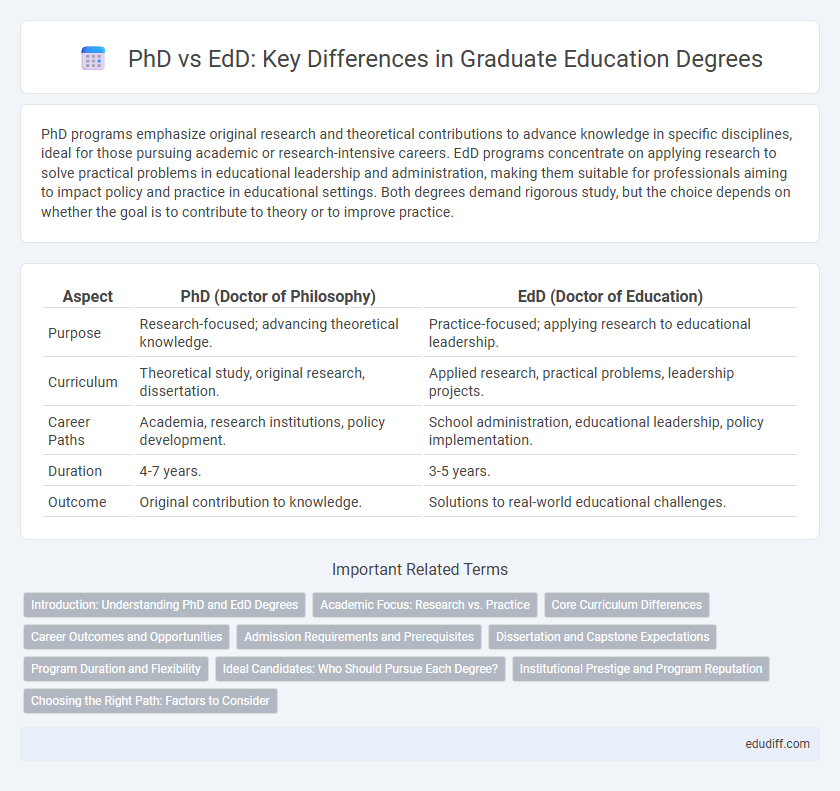 PhD vs EdD: Key Differences in Graduate Education Degrees

PhD programs emphasize original research and theoretical contributions to advance knowledge in specific disciplines, ideal for those pursuing academic or research-intensive careers. EdD programs concentrate on applying research to solve practical problems in educational leadership and administration, making them suitable for professionals aiming to impact policy and practice in educational settings. Both degrees demand rigorous study, but the choice depends on whether the goal is to contribute to theory or to improve practice.

| Aspect | PhD (Doctor of Philosophy) | EdD (Doctor of Education) |
|---|---|---|
| Purpose | Research-focused; advancing theoretical knowledge. | Practice-focused; applying research to educational leadership. |
| Curriculum | Theoretical study, original research, dissertation. | Applied research, practical problems, leadership projects. |
| Career Paths | Academia, research institutions, policy development. | School administration, educational leadership, policy implementation. |
| Duration | 4-7 years. | 3-5 years. |
| Outcome | Original contribution to knowledge. | Solutions to real-world educational challenges. |

Important Related Terms

Introduction: Understanding PhD and EdD Degrees
Academic Focus: Research vs. Practice
Core Curriculum Differences
Career Outcomes and Opportunities
Admission Requirements and Prerequisites
Dissertation and Capstone Expectations
Program Duration and Flexibility
Ideal Candidates: Who Should Pursue Each Degree?
Institutional Prestige and Program Reputation
Choosing the Right Path: Factors to Consider

edudiff.com