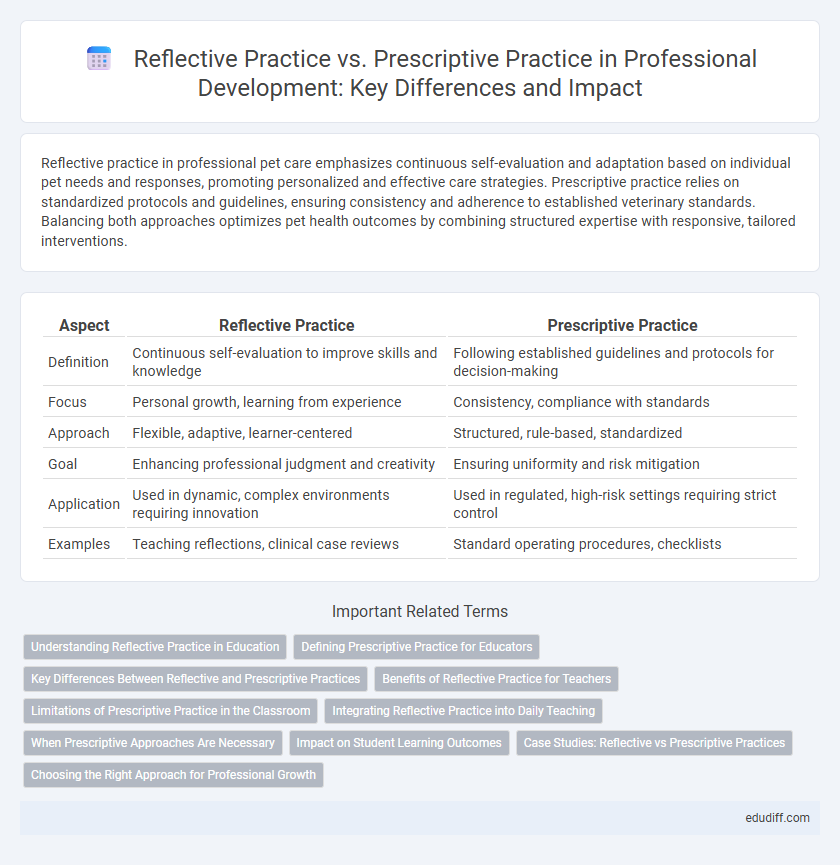 Reflective Practice vs. Prescriptive Practice in Professional Development: Key Differences and Impact

Reflective practice in professional pet care emphasizes continuous self-evaluation and adaptation based on individual pet needs and responses, promoting personalized and effective care strategies. Prescriptive practice relies on standardized protocols and guidelines, ensuring consistency and adherence to established veterinary standards. Balancing both approaches optimizes pet health outcomes by combining structured expertise with responsive, tailored interventions.

| Aspect | Reflective Practice | Prescriptive Practice |
|---|---|---|
| Definition | Continuous self-evaluation to improve skills and knowledge | Following established guidelines and protocols for decision-making |
| Focus | Personal growth, learning from experience | Consistency, compliance with standards |
| Approach | Flexible, adaptive, learner-centered | Structured, rule-based, standardized |
| Goal | Enhancing professional judgment and creativity | Ensuring uniformity and risk mitigation |
| Application | Used in dynamic, complex environments requiring innovation | Used in regulated, high-risk settings requiring strict control |
| Examples | Teaching reflections, clinical case reviews | Standard operating procedures, checklists |

Important Related Terms

Understanding Reflective Practice in Education
Defining Prescriptive Practice for Educators
Key Differences Between Reflective and Prescriptive Practices
Benefits of Reflective Practice for Teachers
Limitations of Prescriptive Practice in the Classroom
Integrating Reflective Practice into Daily Teaching
When Prescriptive Approaches Are Necessary
Impact on Student Learning Outcomes
Case Studies: Reflective vs Prescriptive Practices
Choosing the Right Approach for Professional Growth

edudiff.com