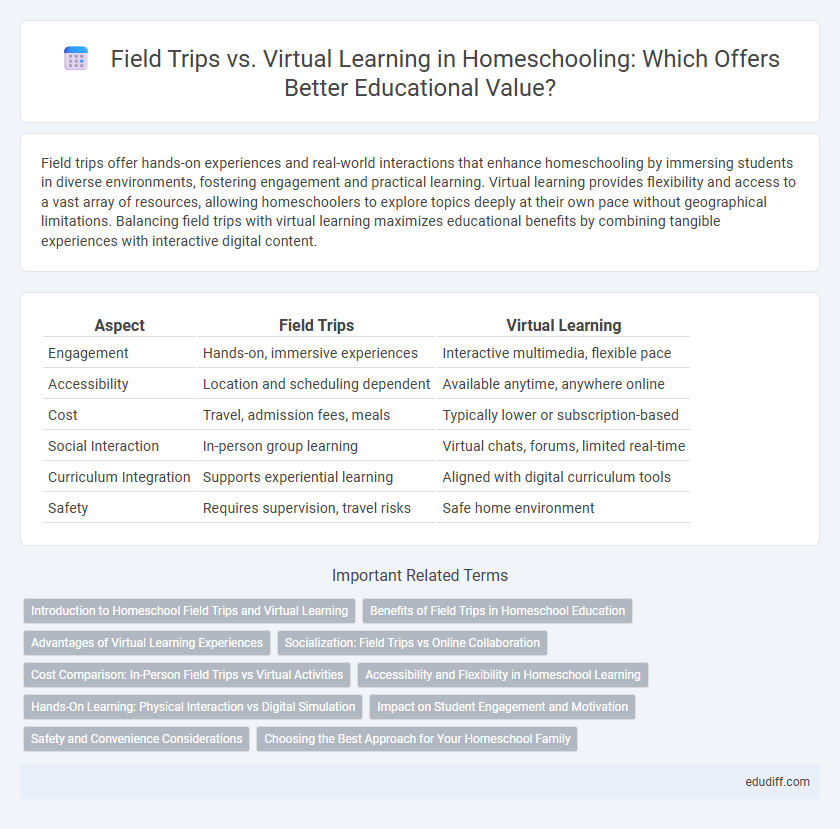 Field Trips vs. Virtual Learning in Homeschooling: Which Offers Better Educational Value?

Field trips offer hands-on experiences and real-world interactions that enhance homeschooling by immersing students in diverse environments, fostering engagement and practical learning. Virtual learning provides flexibility and access to a vast array of resources, allowing homeschoolers to explore topics deeply at their own pace without geographical limitations. Balancing field trips with virtual learning maximizes educational benefits by combining tangible experiences with interactive digital content.

| Aspect | Field Trips | Virtual Learning |
|---|---|---|
| Engagement | Hands-on, immersive experiences | Interactive multimedia, flexible pace |
| Accessibility | Location and scheduling dependent | Available anytime, anywhere online |
| Cost | Travel, admission fees, meals | Typically lower or subscription-based |
| Social Interaction | In-person group learning | Virtual chats, forums, limited real-time |
| Curriculum Integration | Supports experiential learning | Aligned with digital curriculum tools |
| Safety | Requires supervision, travel risks | Safe home environment |

Important Related Terms

Introduction to Homeschool Field Trips and Virtual Learning
Benefits of Field Trips in Homeschool Education
Advantages of Virtual Learning Experiences
Socialization: Field Trips vs Online Collaboration
Cost Comparison: In-Person Field Trips vs Virtual Activities
Accessibility and Flexibility in Homeschool Learning
Hands-On Learning: Physical Interaction vs Digital Simulation
Impact on Student Engagement and Motivation
Safety and Convenience Considerations
Choosing the Best Approach for Your Homeschool Family

edudiff.com