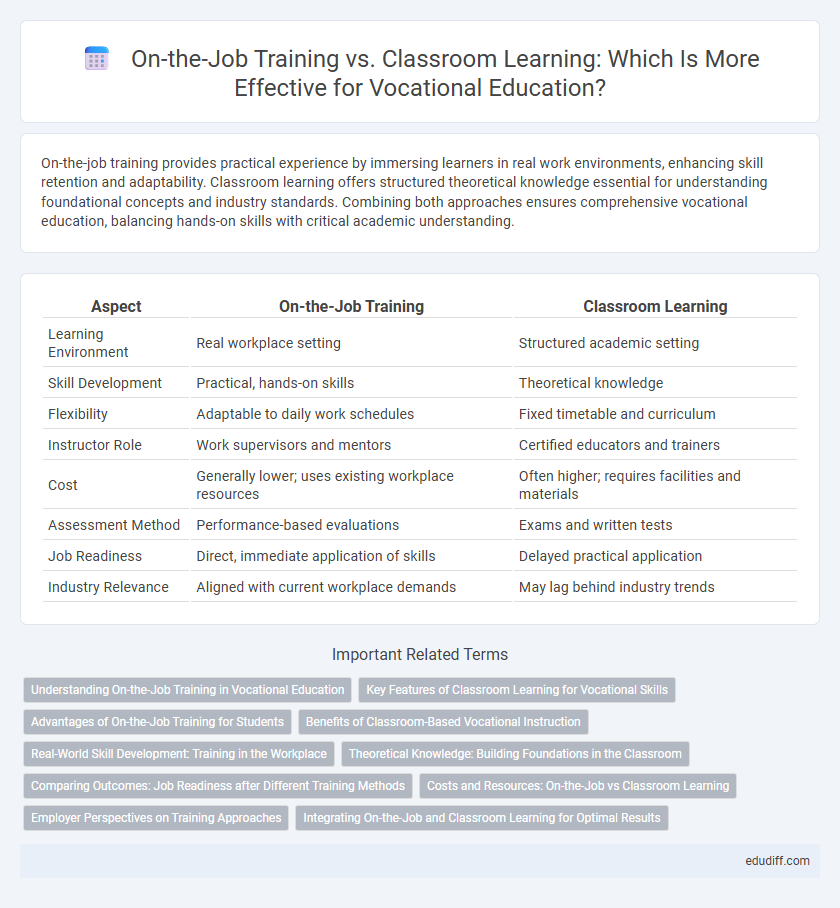 On-the-Job Training vs. Classroom Learning: Which Is More Effective for Vocational Education?

On-the-job training provides practical experience by immersing learners in real work environments, enhancing skill retention and adaptability. Classroom learning offers structured theoretical knowledge essential for understanding foundational concepts and industry standards. Combining both approaches ensures comprehensive vocational education, balancing hands-on skills with critical academic understanding.

| Aspect | On-the-Job Training | Classroom Learning |
|---|---|---|
| Learning Environment | Real workplace setting | Structured academic setting |
| Skill Development | Practical, hands-on skills | Theoretical knowledge |
| Flexibility | Adaptable to daily work schedules | Fixed timetable and curriculum |
| Instructor Role | Work supervisors and mentors | Certified educators and trainers |
| Cost | Generally lower; uses existing workplace resources | Often higher; requires facilities and materials |
| Assessment Method | Performance-based evaluations | Exams and written tests |
| Job Readiness | Direct, immediate application of skills | Delayed practical application |
| Industry Relevance | Aligned with current workplace demands | May lag behind industry trends |

Important Related Terms

Understanding On-the-Job Training in Vocational Education
Key Features of Classroom Learning for Vocational Skills
Advantages of On-the-Job Training for Students
Benefits of Classroom-Based Vocational Instruction
Real-World Skill Development: Training in the Workplace
Theoretical Knowledge: Building Foundations in the Classroom
Comparing Outcomes: Job Readiness after Different Training Methods
Costs and Resources: On-the-Job vs Classroom Learning
Employer Perspectives on Training Approaches
Integrating On-the-Job and Classroom Learning for Optimal Results

edudiff.com