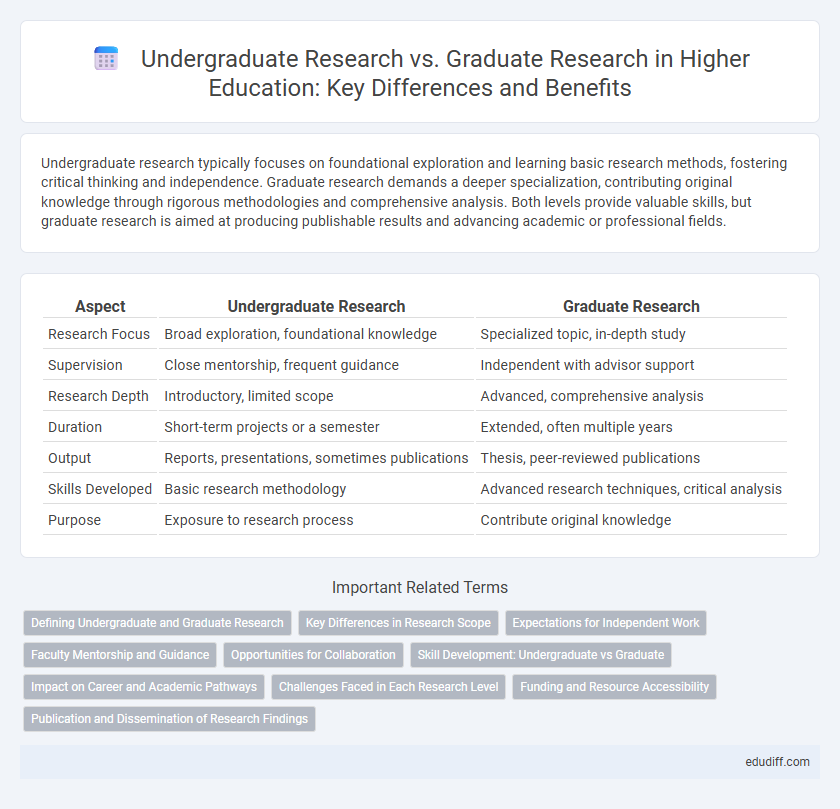 Undergraduate Research vs. Graduate Research in Higher Education: Key Differences and Benefits

Undergraduate research typically focuses on foundational exploration and learning basic research methods, fostering critical thinking and independence. Graduate research demands a deeper specialization, contributing original knowledge through rigorous methodologies and comprehensive analysis. Both levels provide valuable skills, but graduate research is aimed at producing publishable results and advancing academic or professional fields.

| Aspect | Undergraduate Research | Graduate Research |
|---|---|---|
| Research Focus | Broad exploration, foundational knowledge | Specialized topic, in-depth study |
| Supervision | Close mentorship, frequent guidance | Independent with advisor support |
| Research Depth | Introductory, limited scope | Advanced, comprehensive analysis |
| Duration | Short-term projects or a semester | Extended, often multiple years |
| Output | Reports, presentations, sometimes publications | Thesis, peer-reviewed publications |
| Skills Developed | Basic research methodology | Advanced research techniques, critical analysis |
| Purpose | Exposure to research process | Contribute original knowledge |

Important Related Terms

Defining Undergraduate and Graduate Research
Key Differences in Research Scope
Expectations for Independent Work
Faculty Mentorship and Guidance
Opportunities for Collaboration
Skill Development: Undergraduate vs Graduate
Impact on Career and Academic Pathways
Challenges Faced in Each Research Level
Funding and Resource Accessibility
Publication and Dissemination of Research Findings

edudiff.com