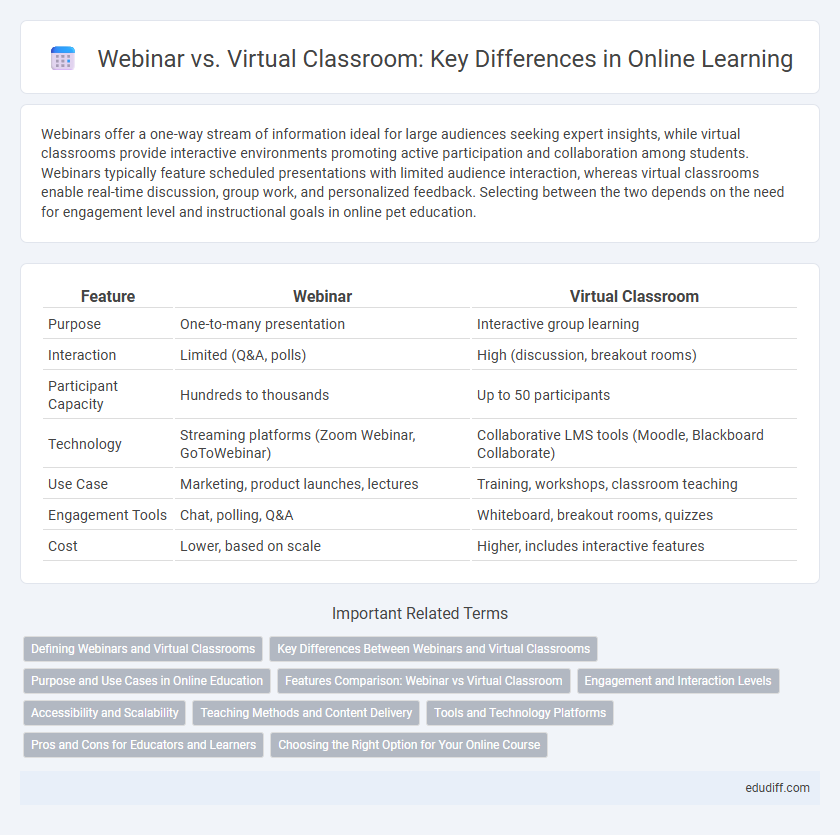 Webinar vs. Virtual Classroom: Key Differences in Online Learning

Webinars offer a one-way stream of information ideal for large audiences seeking expert insights, while virtual classrooms provide interactive environments promoting active participation and collaboration among students. Webinars typically feature scheduled presentations with limited audience interaction, whereas virtual classrooms enable real-time discussion, group work, and personalized feedback. Selecting between the two depends on the need for engagement level and instructional goals in online pet education.

| Feature | Webinar | Virtual Classroom |
|---|---|---|
| Purpose | One-to-many presentation | Interactive group learning |
| Interaction | Limited (Q&A, polls) | High (discussion, breakout rooms) |
| Participant Capacity | Hundreds to thousands | Up to 50 participants |
| Technology | Streaming platforms (Zoom Webinar, GoToWebinar) | Collaborative LMS tools (Moodle, Blackboard Collaborate) |
| Use Case | Marketing, product launches, lectures | Training, workshops, classroom teaching |
| Engagement Tools | Chat, polling, Q&A | Whiteboard, breakout rooms, quizzes |
| Cost | Lower, based on scale | Higher, includes interactive features |

Important Related Terms

Defining Webinars and Virtual Classrooms
Key Differences Between Webinars and Virtual Classrooms
Purpose and Use Cases in Online Education
Features Comparison: Webinar vs Virtual Classroom
Engagement and Interaction Levels
Accessibility and Scalability
Teaching Methods and Content Delivery
Tools and Technology Platforms
Pros and Cons for Educators and Learners
Choosing the Right Option for Your Online Course

edudiff.com