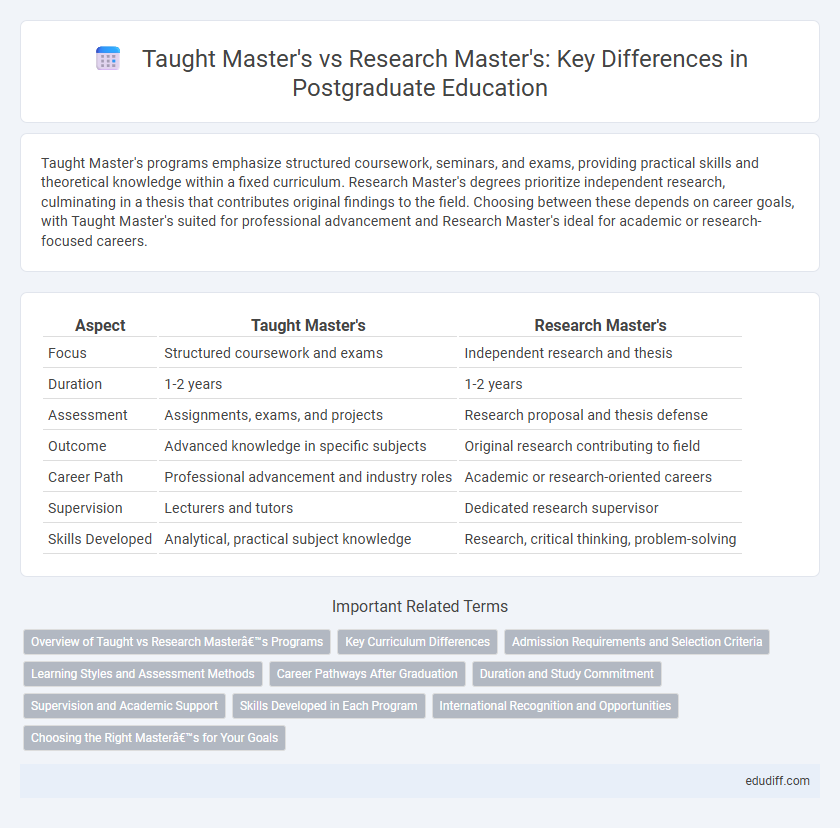 Taught Master's vs Research Master's: Key Differences in Postgraduate Education

Taught Master's programs emphasize structured coursework, seminars, and exams, providing practical skills and theoretical knowledge within a fixed curriculum. Research Master's degrees prioritize independent research, culminating in a thesis that contributes original findings to the field. Choosing between these depends on career goals, with Taught Master's suited for professional advancement and Research Master's ideal for academic or research-focused careers.

| Aspect | Taught Master's | Research Master's |
|---|---|---|
| Focus | Structured coursework and exams | Independent research and thesis |
| Duration | 1-2 years | 1-2 years |
| Assessment | Assignments, exams, and projects | Research proposal and thesis defense |
| Outcome | Advanced knowledge in specific subjects | Original research contributing to field |
| Career Path | Professional advancement and industry roles | Academic or research-oriented careers |
| Supervision | Lecturers and tutors | Dedicated research supervisor |
| Skills Developed | Analytical, practical subject knowledge | Research, critical thinking, problem-solving |

Important Related Terms

Overview of Taught vs Research Masterâ€™s Programs
Key Curriculum Differences
Admission Requirements and Selection Criteria
Learning Styles and Assessment Methods
Career Pathways After Graduation
Duration and Study Commitment
Supervision and Academic Support
Skills Developed in Each Program
International Recognition and Opportunities
Choosing the Right Masterâ€™s for Your Goals

edudiff.com