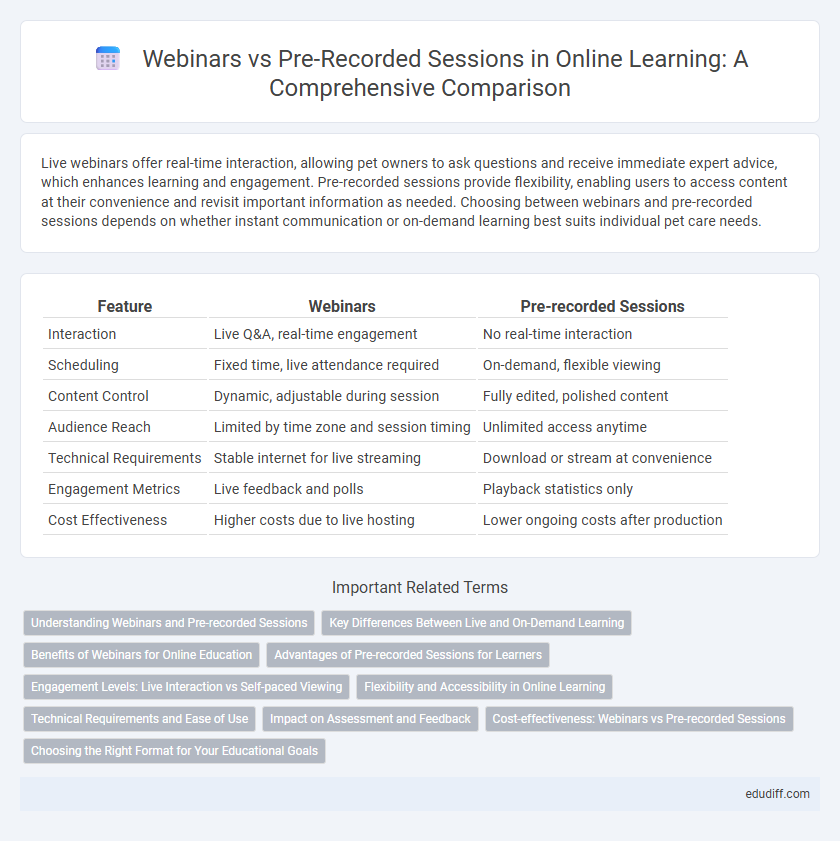 Webinars vs Pre-Recorded Sessions in Online Learning: A Comprehensive Comparison

Live webinars offer real-time interaction, allowing pet owners to ask questions and receive immediate expert advice, which enhances learning and engagement. Pre-recorded sessions provide flexibility, enabling users to access content at their convenience and revisit important information as needed. Choosing between webinars and pre-recorded sessions depends on whether instant communication or on-demand learning best suits individual pet care needs.

| Feature | Webinars | Pre-recorded Sessions |
|---|---|---|
| Interaction | Live Q&A, real-time engagement | No real-time interaction |
| Scheduling | Fixed time, live attendance required | On-demand, flexible viewing |
| Content Control | Dynamic, adjustable during session | Fully edited, polished content |
| Audience Reach | Limited by time zone and session timing | Unlimited access anytime |
| Technical Requirements | Stable internet for live streaming | Download or stream at convenience |
| Engagement Metrics | Live feedback and polls | Playback statistics only |
| Cost Effectiveness | Higher costs due to live hosting | Lower ongoing costs after production |

Important Related Terms

Understanding Webinars and Pre-recorded Sessions
Key Differences Between Live and On-Demand Learning
Benefits of Webinars for Online Education
Advantages of Pre-recorded Sessions for Learners
Engagement Levels: Live Interaction vs Self-paced Viewing
Flexibility and Accessibility in Online Learning
Technical Requirements and Ease of Use
Impact on Assessment and Feedback
Cost-effectiveness: Webinars vs Pre-recorded Sessions
Choosing the Right Format for Your Educational Goals

edudiff.com