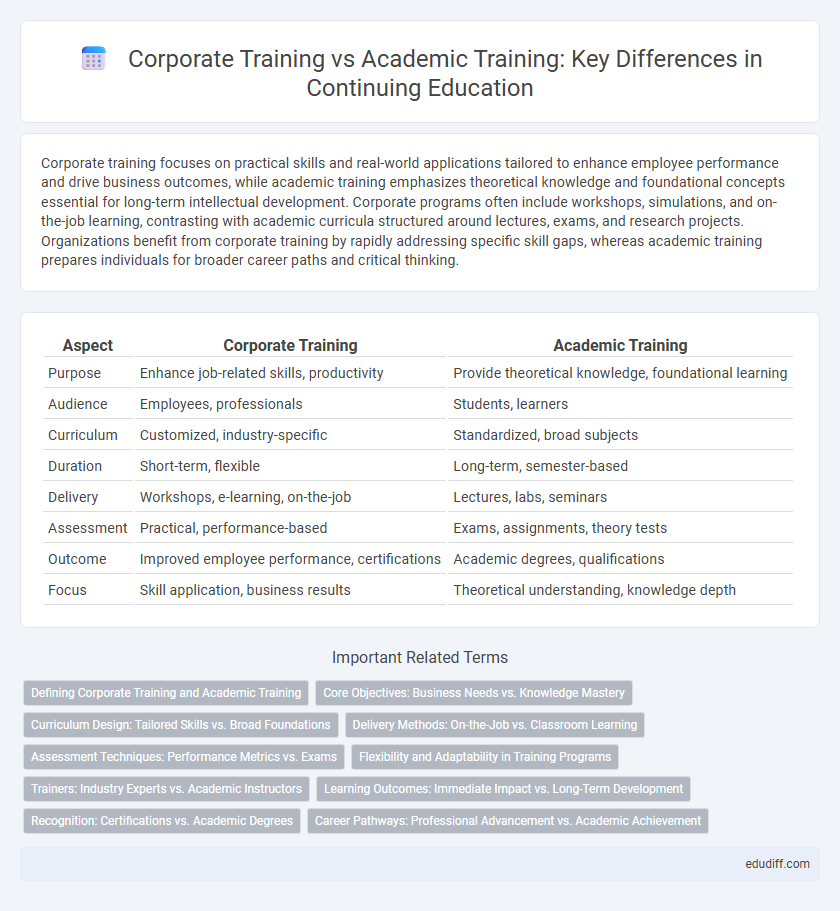 Corporate Training vs Academic Training: Key Differences in Continuing Education

Corporate training focuses on practical skills and real-world applications tailored to enhance employee performance and drive business outcomes, while academic training emphasizes theoretical knowledge and foundational concepts essential for long-term intellectual development. Corporate programs often include workshops, simulations, and on-the-job learning, contrasting with academic curricula structured around lectures, exams, and research projects. Organizations benefit from corporate training by rapidly addressing specific skill gaps, whereas academic training prepares individuals for broader career paths and critical thinking.

| Aspect | Corporate Training | Academic Training |
|---|---|---|
| Purpose | Enhance job-related skills, productivity | Provide theoretical knowledge, foundational learning |
| Audience | Employees, professionals | Students, learners |
| Curriculum | Customized, industry-specific | Standardized, broad subjects |
| Duration | Short-term, flexible | Long-term, semester-based |
| Delivery | Workshops, e-learning, on-the-job | Lectures, labs, seminars |
| Assessment | Practical, performance-based | Exams, assignments, theory tests |
| Outcome | Improved employee performance, certifications | Academic degrees, qualifications |
| Focus | Skill application, business results | Theoretical understanding, knowledge depth |

Important Related Terms

Defining Corporate Training and Academic Training
Core Objectives: Business Needs vs. Knowledge Mastery
Curriculum Design: Tailored Skills vs. Broad Foundations
Delivery Methods: On-the-Job vs. Classroom Learning
Assessment Techniques: Performance Metrics vs. Exams
Flexibility and Adaptability in Training Programs
Trainers: Industry Experts vs. Academic Instructors
Learning Outcomes: Immediate Impact vs. Long-Term Development
Recognition: Certifications vs. Academic Degrees
Career Pathways: Professional Advancement vs. Academic Achievement

edudiff.com