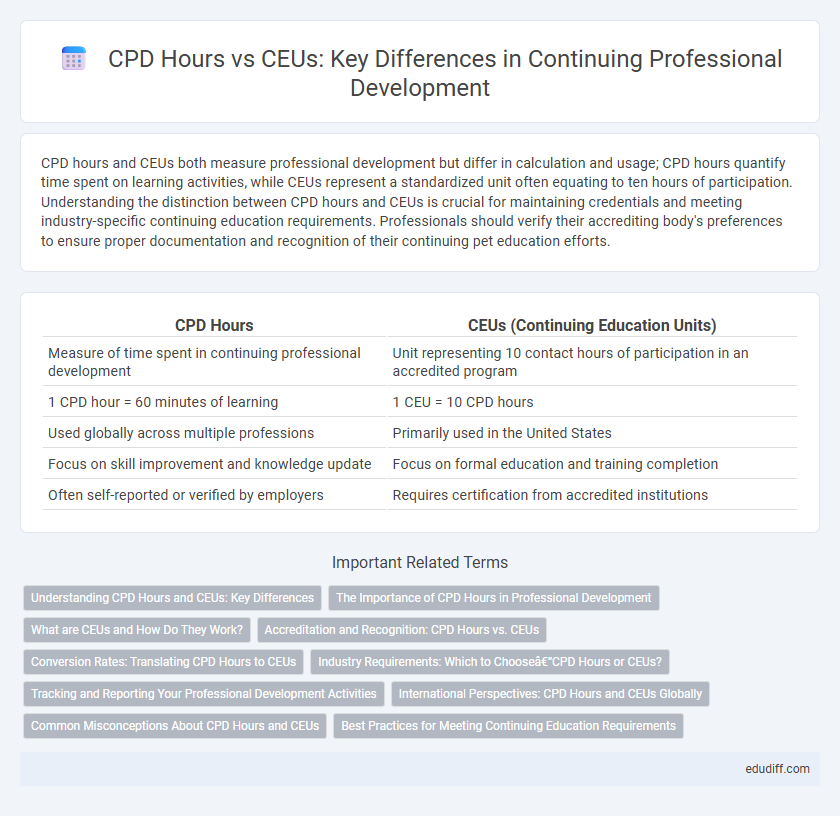 CPD Hours vs CEUs: Key Differences in Continuing Professional Development

CPD hours and CEUs both measure professional development but differ in calculation and usage; CPD hours quantify time spent on learning activities, while CEUs represent a standardized unit often equating to ten hours of participation. Understanding the distinction between CPD hours and CEUs is crucial for maintaining credentials and meeting industry-specific continuing education requirements. Professionals should verify their accrediting body's preferences to ensure proper documentation and recognition of their continuing pet education efforts.

| CPD Hours | CEUs (Continuing Education Units) |
|---|---|
| Measure of time spent in continuing professional development | Unit representing 10 contact hours of participation in an accredited program |
| 1 CPD hour = 60 minutes of learning | 1 CEU = 10 CPD hours |
| Used globally across multiple professions | Primarily used in the United States |
| Focus on skill improvement and knowledge update | Focus on formal education and training completion |
| Often self-reported or verified by employers | Requires certification from accredited institutions |

Important Related Terms

Understanding CPD Hours and CEUs: Key Differences
The Importance of CPD Hours in Professional Development
What are CEUs and How Do They Work?
Accreditation and Recognition: CPD Hours vs. CEUs
Conversion Rates: Translating CPD Hours to CEUs
Industry Requirements: Which to Chooseâ€"CPD Hours or CEUs?
Tracking and Reporting Your Professional Development Activities
International Perspectives: CPD Hours and CEUs Globally
Common Misconceptions About CPD Hours and CEUs
Best Practices for Meeting Continuing Education Requirements

edudiff.com