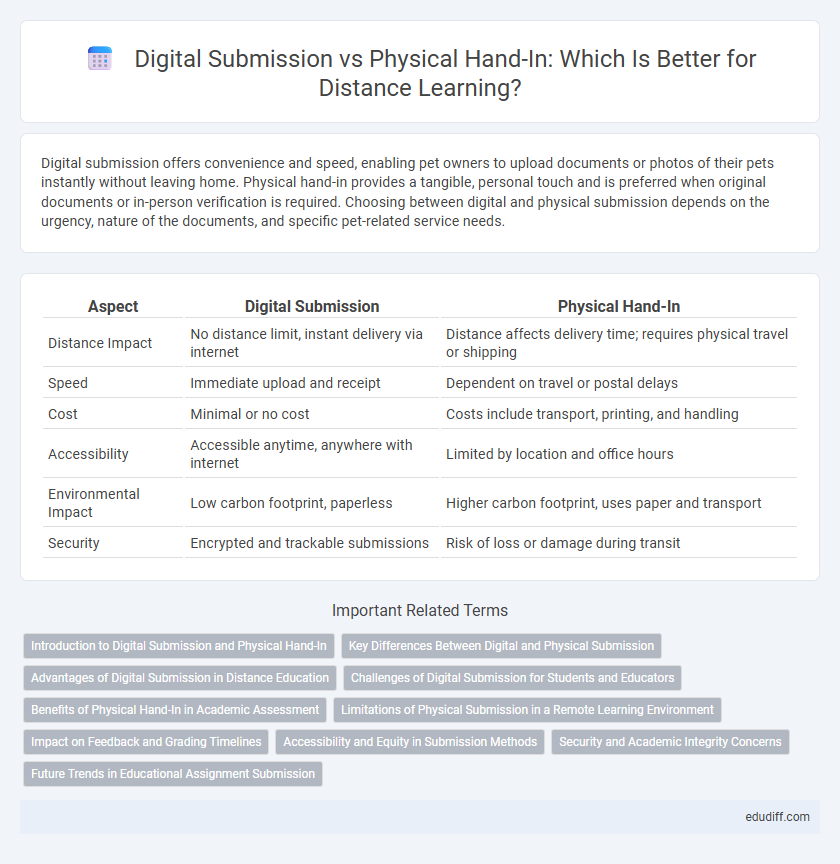 Digital Submission vs Physical Hand-In: Which Is Better for Distance Learning?

Digital submission offers convenience and speed, enabling pet owners to upload documents or photos of their pets instantly without leaving home. Physical hand-in provides a tangible, personal touch and is preferred when original documents or in-person verification is required. Choosing between digital and physical submission depends on the urgency, nature of the documents, and specific pet-related service needs.

| Aspect | Digital Submission | Physical Hand-In |
|---|---|---|
| Distance Impact | No distance limit, instant delivery via internet | Distance affects delivery time; requires physical travel or shipping |
| Speed | Immediate upload and receipt | Dependent on travel or postal delays |
| Cost | Minimal or no cost | Costs include transport, printing, and handling |
| Accessibility | Accessible anytime, anywhere with internet | Limited by location and office hours |
| Environmental Impact | Low carbon footprint, paperless | Higher carbon footprint, uses paper and transport |
| Security | Encrypted and trackable submissions | Risk of loss or damage during transit |

Important Related Terms

Introduction to Digital Submission and Physical Hand-In
Key Differences Between Digital and Physical Submission
Advantages of Digital Submission in Distance Education
Challenges of Digital Submission for Students and Educators
Benefits of Physical Hand-In in Academic Assessment
Limitations of Physical Submission in a Remote Learning Environment
Impact on Feedback and Grading Timelines
Accessibility and Equity in Submission Methods
Security and Academic Integrity Concerns
Future Trends in Educational Assignment Submission

edudiff.com