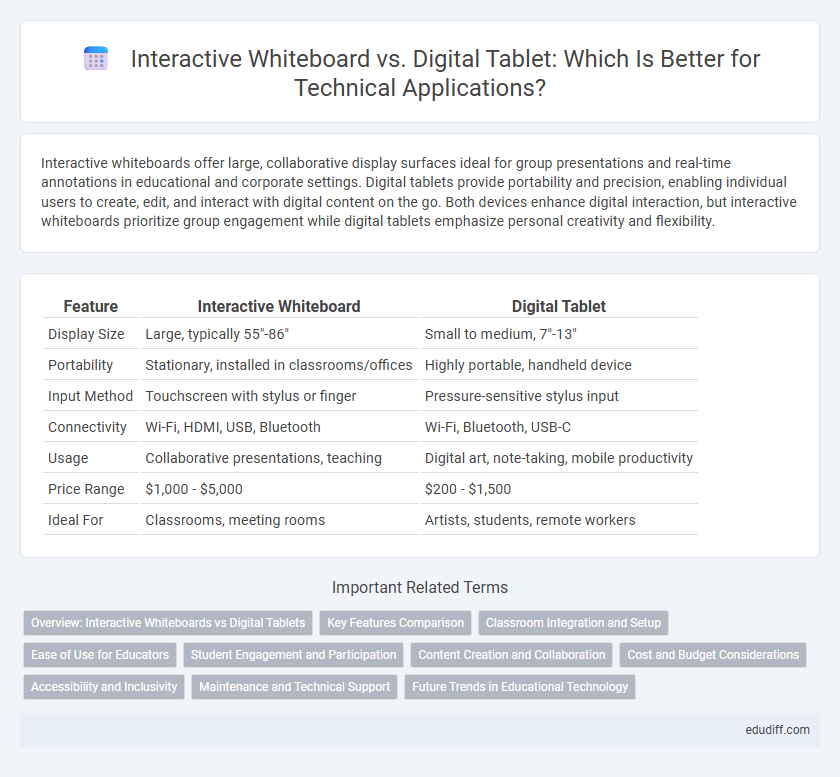 Interactive Whiteboard vs. Digital Tablet: Which Is Better for Technical Applications?

Interactive whiteboards offer large, collaborative display surfaces ideal for group presentations and real-time annotations in educational and corporate settings. Digital tablets provide portability and precision, enabling individual users to create, edit, and interact with digital content on the go. Both devices enhance digital interaction, but interactive whiteboards prioritize group engagement while digital tablets emphasize personal creativity and flexibility.

| Feature | Interactive Whiteboard | Digital Tablet |
|---|---|---|
| Display Size | Large, typically 55"-86" | Small to medium, 7"-13" |
| Portability | Stationary, installed in classrooms/offices | Highly portable, handheld device |
| Input Method | Touchscreen with stylus or finger | Pressure-sensitive stylus input |
| Connectivity | Wi-Fi, HDMI, USB, Bluetooth | Wi-Fi, Bluetooth, USB-C |
| Usage | Collaborative presentations, teaching | Digital art, note-taking, mobile productivity |
| Price Range | \$1,000 - \$5,000 | \$200 - \$1,500 |
| Ideal For | Classrooms, meeting rooms | Artists, students, remote workers |

Important Related Terms

Overview: Interactive Whiteboards vs Digital Tablets
Key Features Comparison
Classroom Integration and Setup
Ease of Use for Educators
Student Engagement and Participation
Content Creation and Collaboration
Cost and Budget Considerations
Accessibility and Inclusivity
Maintenance and Technical Support
Future Trends in Educational Technology

edudiff.com