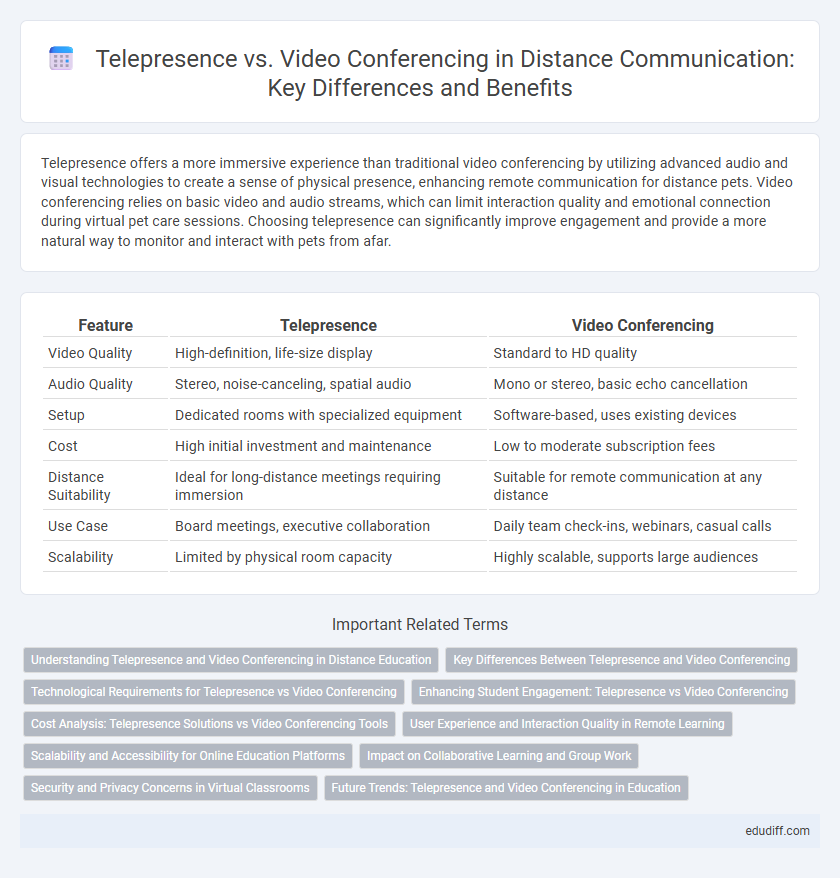 Telepresence vs. Video Conferencing in Distance Communication: Key Differences and Benefits

Telepresence offers a more immersive experience than traditional video conferencing by utilizing advanced audio and visual technologies to create a sense of physical presence, enhancing remote communication for distance pets. Video conferencing relies on basic video and audio streams, which can limit interaction quality and emotional connection during virtual pet care sessions. Choosing telepresence can significantly improve engagement and provide a more natural way to monitor and interact with pets from afar.

| Feature | Telepresence | Video Conferencing |
|---|---|---|
| Video Quality | High-definition, life-size display | Standard to HD quality |
| Audio Quality | Stereo, noise-canceling, spatial audio | Mono or stereo, basic echo cancellation |
| Setup | Dedicated rooms with specialized equipment | Software-based, uses existing devices |
| Cost | High initial investment and maintenance | Low to moderate subscription fees |
| Distance Suitability | Ideal for long-distance meetings requiring immersion | Suitable for remote communication at any distance |
| Use Case | Board meetings, executive collaboration | Daily team check-ins, webinars, casual calls |
| Scalability | Limited by physical room capacity | Highly scalable, supports large audiences |

Important Related Terms

Understanding Telepresence and Video Conferencing in Distance Education
Key Differences Between Telepresence and Video Conferencing
Technological Requirements for Telepresence vs Video Conferencing
Enhancing Student Engagement: Telepresence vs Video Conferencing
Cost Analysis: Telepresence Solutions vs Video Conferencing Tools
User Experience and Interaction Quality in Remote Learning
Scalability and Accessibility for Online Education Platforms
Impact on Collaborative Learning and Group Work
Security and Privacy Concerns in Virtual Classrooms
Future Trends: Telepresence and Video Conferencing in Education

edudiff.com