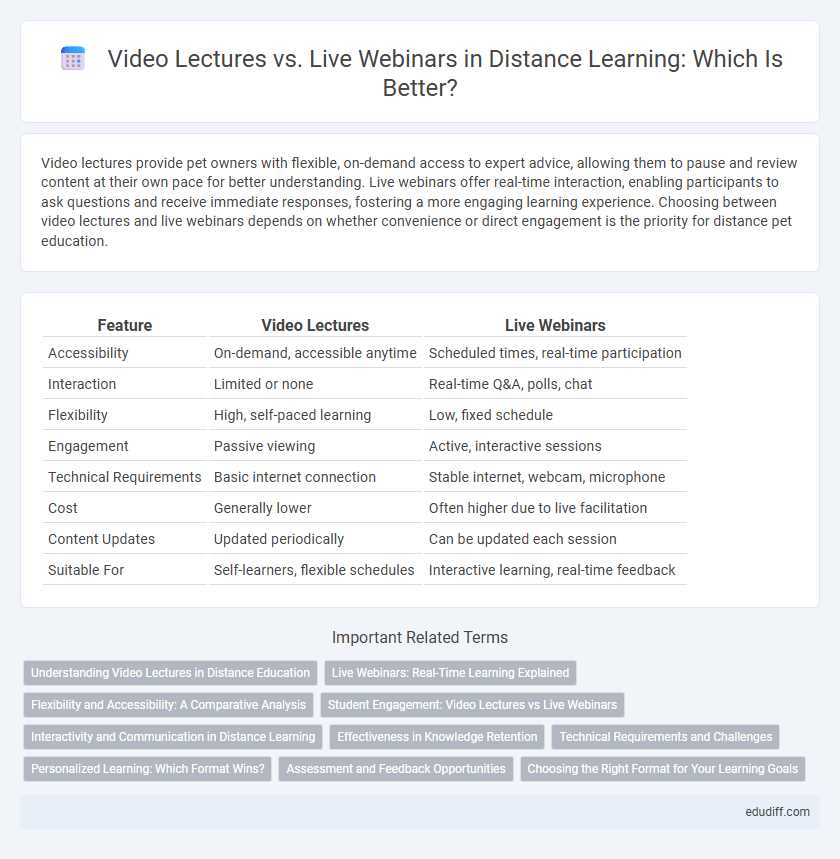 Video Lectures vs. Live Webinars in Distance Learning: Which Is Better?

Video lectures provide pet owners with flexible, on-demand access to expert advice, allowing them to pause and review content at their own pace for better understanding. Live webinars offer real-time interaction, enabling participants to ask questions and receive immediate responses, fostering a more engaging learning experience. Choosing between video lectures and live webinars depends on whether convenience or direct engagement is the priority for distance pet education.

| Feature | Video Lectures | Live Webinars |
|---|---|---|
| Accessibility | On-demand, accessible anytime | Scheduled times, real-time participation |
| Interaction | Limited or none | Real-time Q&A, polls, chat |
| Flexibility | High, self-paced learning | Low, fixed schedule |
| Engagement | Passive viewing | Active, interactive sessions |
| Technical Requirements | Basic internet connection | Stable internet, webcam, microphone |
| Cost | Generally lower | Often higher due to live facilitation |
| Content Updates | Updated periodically | Can be updated each session |
| Suitable For | Self-learners, flexible schedules | Interactive learning, real-time feedback |

Important Related Terms

Understanding Video Lectures in Distance Education
Live Webinars: Real-Time Learning Explained
Flexibility and Accessibility: A Comparative Analysis
Student Engagement: Video Lectures vs Live Webinars
Interactivity and Communication in Distance Learning
Effectiveness in Knowledge Retention
Technical Requirements and Challenges
Personalized Learning: Which Format Wins?
Assessment and Feedback Opportunities
Choosing the Right Format for Your Learning Goals

edudiff.com