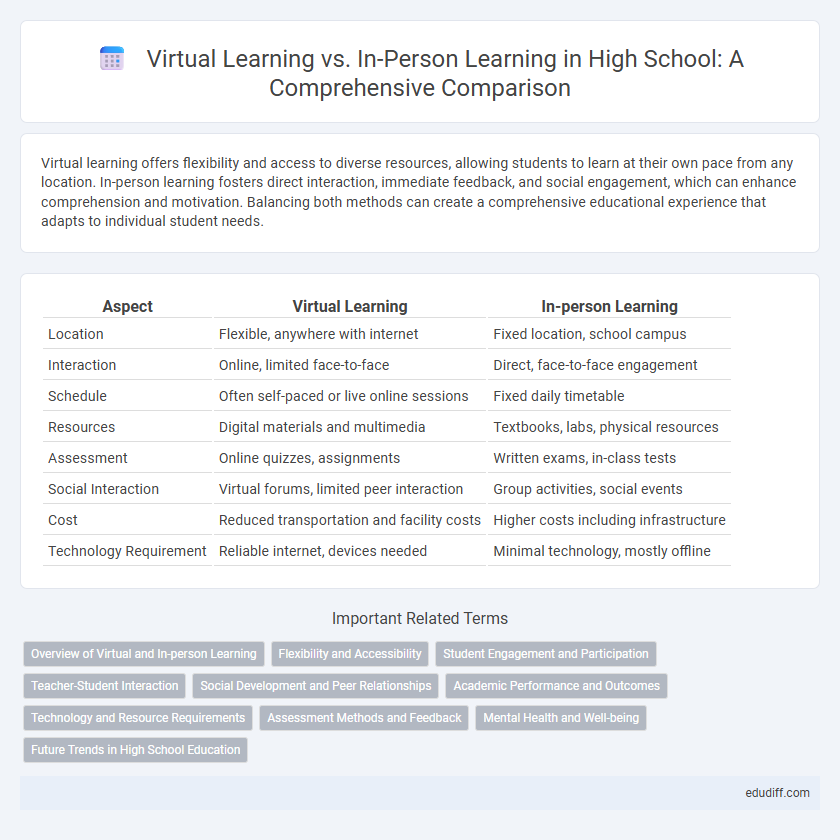 Virtual Learning vs. In-Person Learning in High School: A Comprehensive Comparison

Virtual learning offers flexibility and access to diverse resources, allowing students to learn at their own pace from any location. In-person learning fosters direct interaction, immediate feedback, and social engagement, which can enhance comprehension and motivation. Balancing both methods can create a comprehensive educational experience that adapts to individual student needs.

| Aspect | Virtual Learning | In-person Learning |
|---|---|---|
| Location | Flexible, anywhere with internet | Fixed location, school campus |
| Interaction | Online, limited face-to-face | Direct, face-to-face engagement |
| Schedule | Often self-paced or live online sessions | Fixed daily timetable |
| Resources | Digital materials and multimedia | Textbooks, labs, physical resources |
| Assessment | Online quizzes, assignments | Written exams, in-class tests |
| Social Interaction | Virtual forums, limited peer interaction | Group activities, social events |
| Cost | Reduced transportation and facility costs | Higher costs including infrastructure |
| Technology Requirement | Reliable internet, devices needed | Minimal technology, mostly offline |

Important Related Terms

Overview of Virtual and In-person Learning
Flexibility and Accessibility
Student Engagement and Participation
Teacher-Student Interaction
Social Development and Peer Relationships
Academic Performance and Outcomes
Technology and Resource Requirements
Assessment Methods and Feedback
Mental Health and Well-being
Future Trends in High School Education

edudiff.com