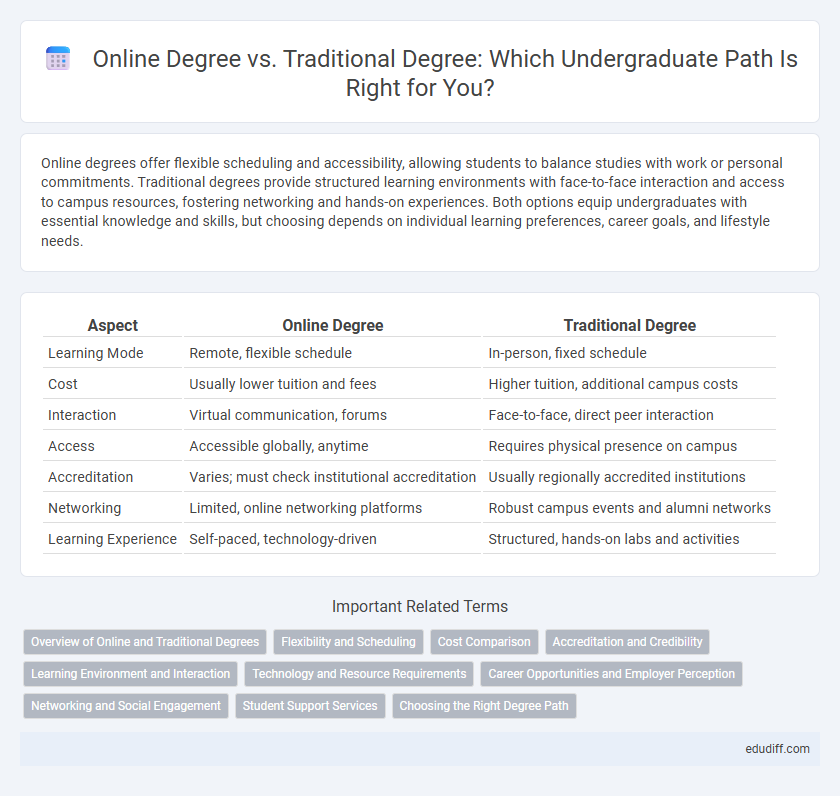 Online Degree vs. Traditional Degree: Which Undergraduate Path Is Right for You?

Online degrees offer flexible scheduling and accessibility, allowing students to balance studies with work or personal commitments. Traditional degrees provide structured learning environments with face-to-face interaction and access to campus resources, fostering networking and hands-on experiences. Both options equip undergraduates with essential knowledge and skills, but choosing depends on individual learning preferences, career goals, and lifestyle needs.

| Aspect | Online Degree | Traditional Degree |
|---|---|---|
| Learning Mode | Remote, flexible schedule | In-person, fixed schedule |
| Cost | Usually lower tuition and fees | Higher tuition, additional campus costs |
| Interaction | Virtual communication, forums | Face-to-face, direct peer interaction |
| Access | Accessible globally, anytime | Requires physical presence on campus |
| Accreditation | Varies; must check institutional accreditation | Usually regionally accredited institutions |
| Networking | Limited, online networking platforms | Robust campus events and alumni networks |
| Learning Experience | Self-paced, technology-driven | Structured, hands-on labs and activities |

Important Related Terms

Overview of Online and Traditional Degrees
Flexibility and Scheduling
Cost Comparison
Accreditation and Credibility
Learning Environment and Interaction
Technology and Resource Requirements
Career Opportunities and Employer Perception
Networking and Social Engagement
Student Support Services
Choosing the Right Degree Path

edudiff.com