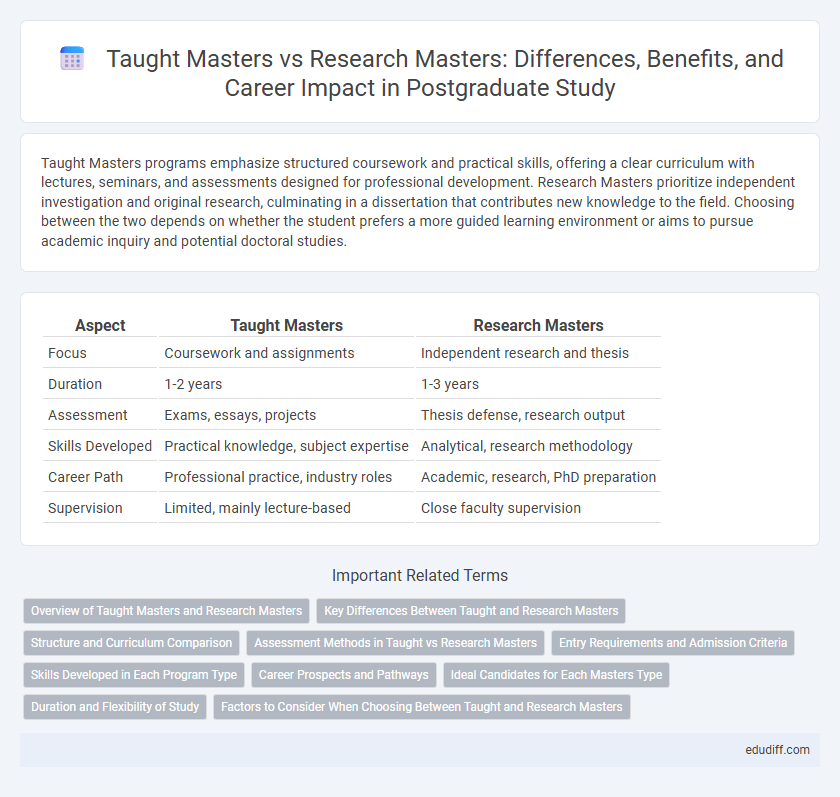 Taught Masters vs Research Masters: Differences, Benefits, and Career Impact in Postgraduate Study

Taught Masters programs emphasize structured coursework and practical skills, offering a clear curriculum with lectures, seminars, and assessments designed for professional development. Research Masters prioritize independent investigation and original research, culminating in a dissertation that contributes new knowledge to the field. Choosing between the two depends on whether the student prefers a more guided learning environment or aims to pursue academic inquiry and potential doctoral studies.

| Aspect | Taught Masters | Research Masters |
|---|---|---|
| Focus | Coursework and assignments | Independent research and thesis |
| Duration | 1-2 years | 1-3 years |
| Assessment | Exams, essays, projects | Thesis defense, research output |
| Skills Developed | Practical knowledge, subject expertise | Analytical, research methodology |
| Career Path | Professional practice, industry roles | Academic, research, PhD preparation |
| Supervision | Limited, mainly lecture-based | Close faculty supervision |

Important Related Terms

Overview of Taught Masters and Research Masters
Key Differences Between Taught and Research Masters
Structure and Curriculum Comparison
Assessment Methods in Taught vs Research Masters
Entry Requirements and Admission Criteria
Skills Developed in Each Program Type
Career Prospects and Pathways
Ideal Candidates for Each Masters Type
Duration and Flexibility of Study
Factors to Consider When Choosing Between Taught and Research Masters

edudiff.com