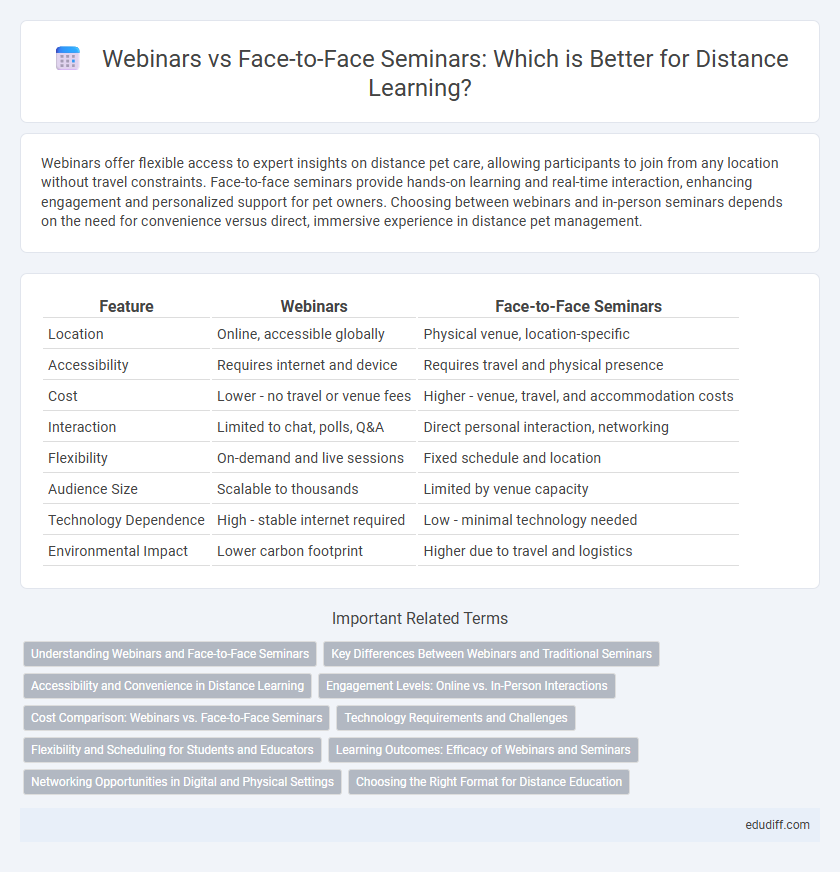 Webinars vs Face-to-Face Seminars: Which is Better for Distance Learning?

Webinars offer flexible access to expert insights on distance pet care, allowing participants to join from any location without travel constraints. Face-to-face seminars provide hands-on learning and real-time interaction, enhancing engagement and personalized support for pet owners. Choosing between webinars and in-person seminars depends on the need for convenience versus direct, immersive experience in distance pet management.

| Feature | Webinars | Face-to-Face Seminars |
|---|---|---|
| Location | Online, accessible globally | Physical venue, location-specific |
| Accessibility | Requires internet and device | Requires travel and physical presence |
| Cost | Lower - no travel or venue fees | Higher - venue, travel, and accommodation costs |
| Interaction | Limited to chat, polls, Q&A | Direct personal interaction, networking |
| Flexibility | On-demand and live sessions | Fixed schedule and location |
| Audience Size | Scalable to thousands | Limited by venue capacity |
| Technology Dependence | High - stable internet required | Low - minimal technology needed |
| Environmental Impact | Lower carbon footprint | Higher due to travel and logistics |

Important Related Terms

Understanding Webinars and Face-to-Face Seminars
Key Differences Between Webinars and Traditional Seminars
Accessibility and Convenience in Distance Learning
Engagement Levels: Online vs. In-Person Interactions
Cost Comparison: Webinars vs. Face-to-Face Seminars
Technology Requirements and Challenges
Flexibility and Scheduling for Students and Educators
Learning Outcomes: Efficacy of Webinars and Seminars
Networking Opportunities in Digital and Physical Settings
Choosing the Right Format for Distance Education

edudiff.com