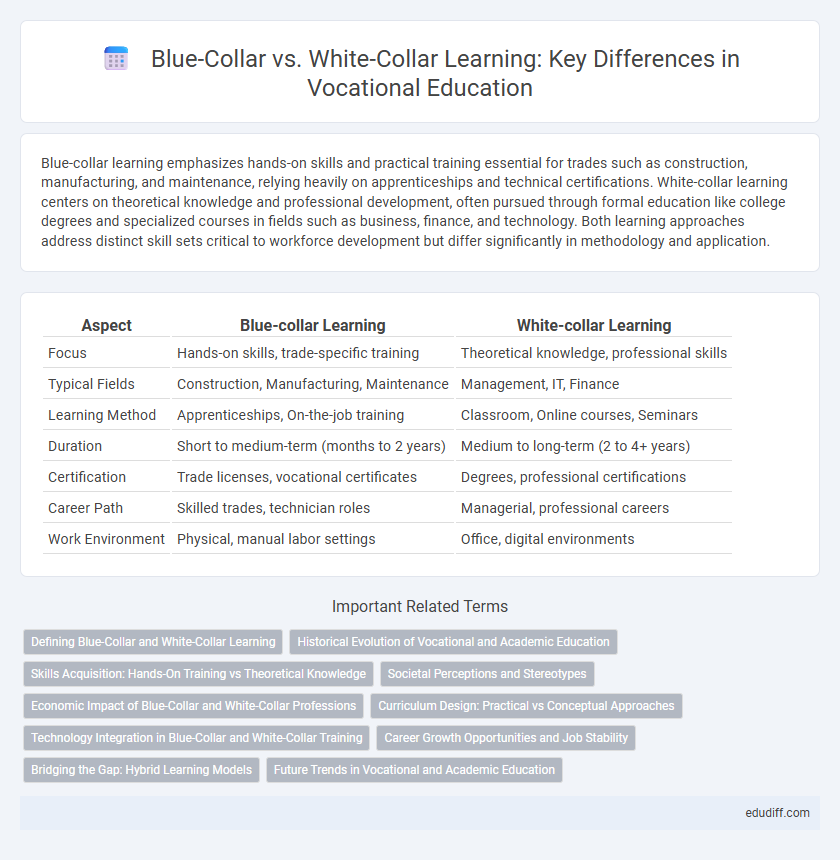 Blue-Collar vs. White-Collar Learning: Key Differences in Vocational Education

Blue-collar learning emphasizes hands-on skills and practical training essential for trades such as construction, manufacturing, and maintenance, relying heavily on apprenticeships and technical certifications. White-collar learning centers on theoretical knowledge and professional development, often pursued through formal education like college degrees and specialized courses in fields such as business, finance, and technology. Both learning approaches address distinct skill sets critical to workforce development but differ significantly in methodology and application.

| Aspect | Blue-collar Learning | White-collar Learning |
|---|---|---|
| Focus | Hands-on skills, trade-specific training | Theoretical knowledge, professional skills |
| Typical Fields | Construction, Manufacturing, Maintenance | Management, IT, Finance |
| Learning Method | Apprenticeships, On-the-job training | Classroom, Online courses, Seminars |
| Duration | Short to medium-term (months to 2 years) | Medium to long-term (2 to 4+ years) |
| Certification | Trade licenses, vocational certificates | Degrees, professional certifications |
| Career Path | Skilled trades, technician roles | Managerial, professional careers |
| Work Environment | Physical, manual labor settings | Office, digital environments |

Important Related Terms

Defining Blue-Collar and White-Collar Learning
Historical Evolution of Vocational and Academic Education
Skills Acquisition: Hands-On Training vs Theoretical Knowledge
Societal Perceptions and Stereotypes
Economic Impact of Blue-Collar and White-Collar Professions
Curriculum Design: Practical vs Conceptual Approaches
Technology Integration in Blue-Collar and White-Collar Training
Career Growth Opportunities and Job Stability
Bridging the Gap: Hybrid Learning Models
Future Trends in Vocational and Academic Education

edudiff.com