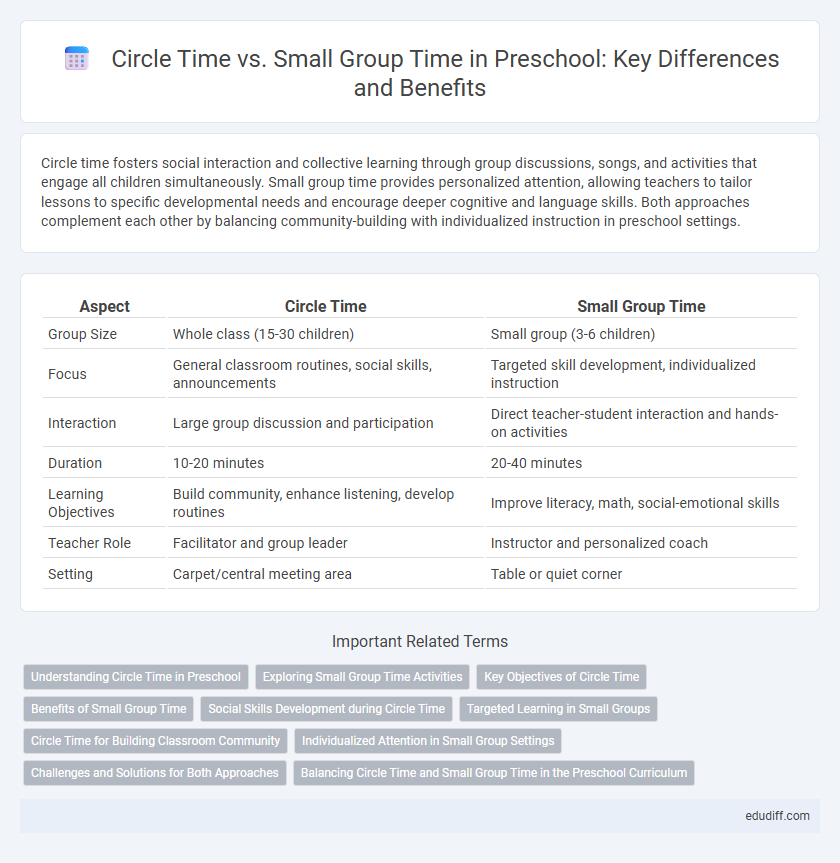 Circle Time vs. Small Group Time in Preschool: Key Differences and Benefits

Circle time fosters social interaction and collective learning through group discussions, songs, and activities that engage all children simultaneously. Small group time provides personalized attention, allowing teachers to tailor lessons to specific developmental needs and encourage deeper cognitive and language skills. Both approaches complement each other by balancing community-building with individualized instruction in preschool settings.

| Aspect | Circle Time | Small Group Time |
|---|---|---|
| Group Size | Whole class (15-30 children) | Small group (3-6 children) |
| Focus | General classroom routines, social skills, announcements | Targeted skill development, individualized instruction |
| Interaction | Large group discussion and participation | Direct teacher-student interaction and hands-on activities |
| Duration | 10-20 minutes | 20-40 minutes |
| Learning Objectives | Build community, enhance listening, develop routines | Improve literacy, math, social-emotional skills |
| Teacher Role | Facilitator and group leader | Instructor and personalized coach |
| Setting | Carpet/central meeting area | Table or quiet corner |

Important Related Terms

Understanding Circle Time in Preschool
Exploring Small Group Time Activities
Key Objectives of Circle Time
Benefits of Small Group Time
Social Skills Development during Circle Time
Targeted Learning in Small Groups
Circle Time for Building Classroom Community
Individualized Attention in Small Group Settings
Challenges and Solutions for Both Approaches
Balancing Circle Time and Small Group Time in the Preschool Curriculum

edudiff.com