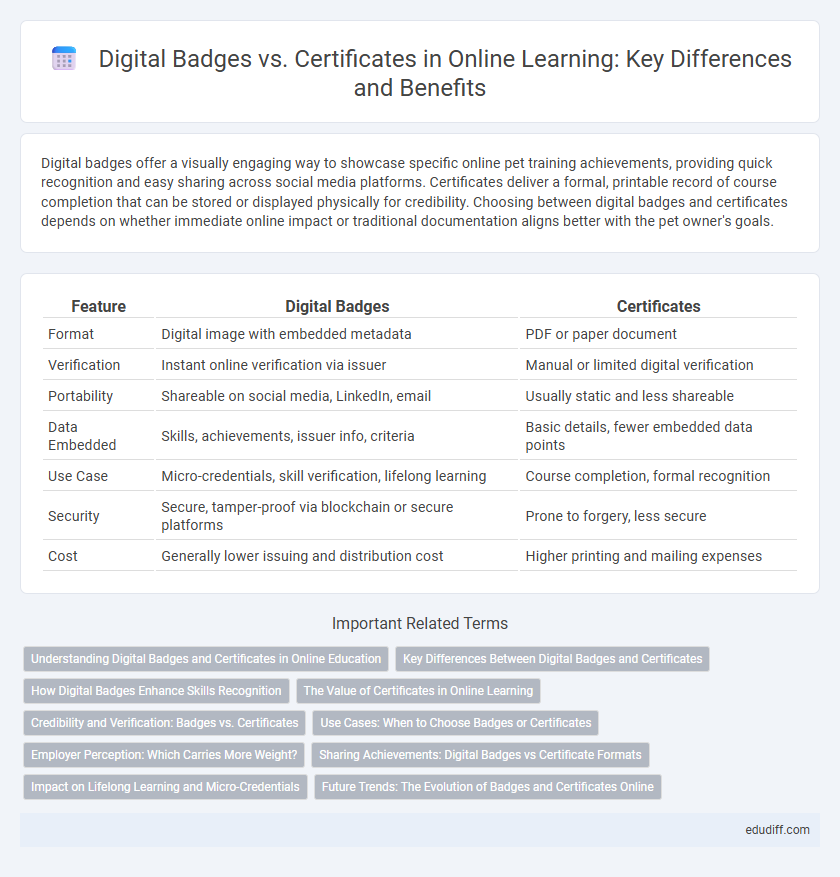 Digital Badges vs. Certificates in Online Learning: Key Differences and Benefits

Digital badges offer a visually engaging way to showcase specific online pet training achievements, providing quick recognition and easy sharing across social media platforms. Certificates deliver a formal, printable record of course completion that can be stored or displayed physically for credibility. Choosing between digital badges and certificates depends on whether immediate online impact or traditional documentation aligns better with the pet owner's goals.

| Feature | Digital Badges | Certificates |
|---|---|---|
| Format | Digital image with embedded metadata | PDF or paper document |
| Verification | Instant online verification via issuer | Manual or limited digital verification |
| Portability | Shareable on social media, LinkedIn, email | Usually static and less shareable |
| Data Embedded | Skills, achievements, issuer info, criteria | Basic details, fewer embedded data points |
| Use Case | Micro-credentials, skill verification, lifelong learning | Course completion, formal recognition |
| Security | Secure, tamper-proof via blockchain or secure platforms | Prone to forgery, less secure |
| Cost | Generally lower issuing and distribution cost | Higher printing and mailing expenses |

Important Related Terms

Understanding Digital Badges and Certificates in Online Education
Key Differences Between Digital Badges and Certificates
How Digital Badges Enhance Skills Recognition
The Value of Certificates in Online Learning
Credibility and Verification: Badges vs. Certificates
Use Cases: When to Choose Badges or Certificates
Employer Perception: Which Carries More Weight?
Sharing Achievements: Digital Badges vs Certificate Formats
Impact on Lifelong Learning and Micro-Credentials
Future Trends: The Evolution of Badges and Certificates Online

edudiff.com