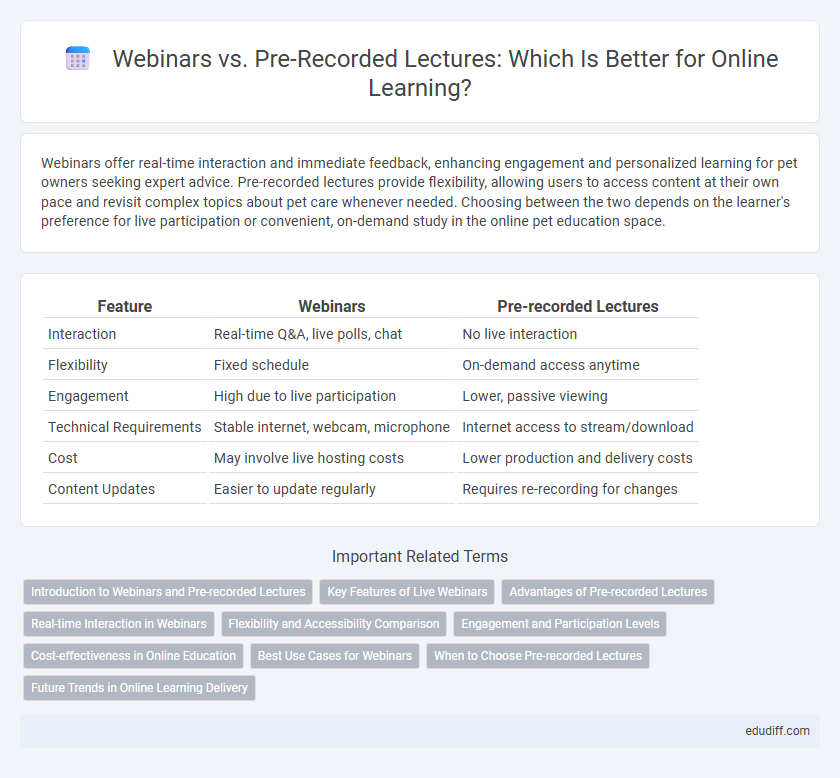 Webinars vs. Pre-Recorded Lectures: Which Is Better for Online Learning?

Webinars offer real-time interaction and immediate feedback, enhancing engagement and personalized learning for pet owners seeking expert advice. Pre-recorded lectures provide flexibility, allowing users to access content at their own pace and revisit complex topics about pet care whenever needed. Choosing between the two depends on the learner's preference for live participation or convenient, on-demand study in the online pet education space.

| Feature | Webinars | Pre-recorded Lectures |
|---|---|---|
| Interaction | Real-time Q&A, live polls, chat | No live interaction |
| Flexibility | Fixed schedule | On-demand access anytime |
| Engagement | High due to live participation | Lower, passive viewing |
| Technical Requirements | Stable internet, webcam, microphone | Internet access to stream/download |
| Cost | May involve live hosting costs | Lower production and delivery costs |
| Content Updates | Easier to update regularly | Requires re-recording for changes |

Important Related Terms

Introduction to Webinars and Pre-recorded Lectures
Key Features of Live Webinars
Advantages of Pre-recorded Lectures
Real-time Interaction in Webinars
Flexibility and Accessibility Comparison
Engagement and Participation Levels
Cost-effectiveness in Online Education
Best Use Cases for Webinars
When to Choose Pre-recorded Lectures
Future Trends in Online Learning Delivery

edudiff.com